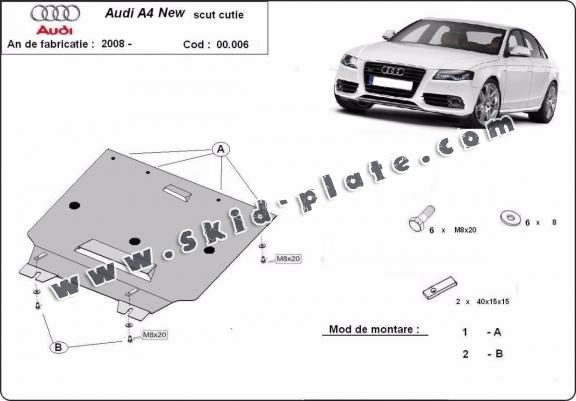 Audi

Audi A4 New scut cutie

An de fabricatie : 2008 -

Cod : 00.006

www.skid-plate.com

A

M8x20

M8x20

B

6 x M8x20

6 x 8

2 x 40x15x15

Mod de montare :

1 - A

2 - B