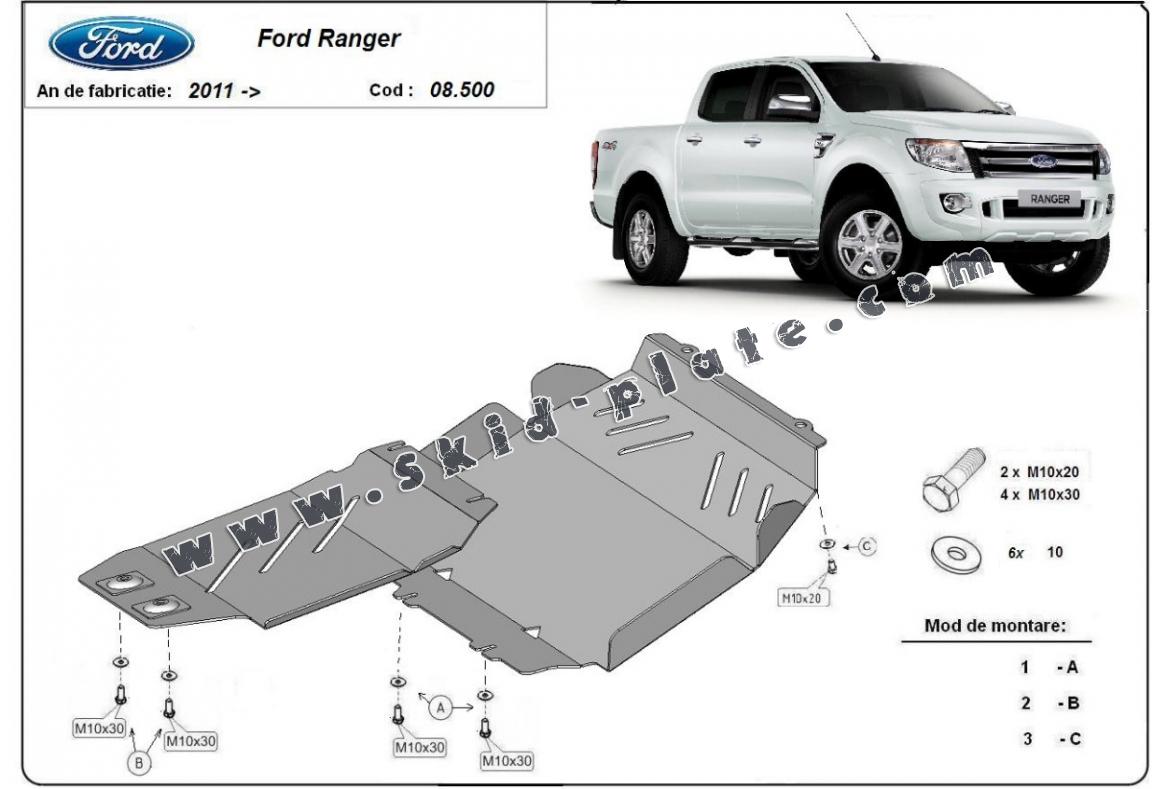 Ford

Ford Ranger

An de fabricatie: 2011 ->

Cod : 08.500

RANGER

www.skid-plate.com

2 x M10x20
4 x M10x30

6x 10

C

M10x20

Mod de montare:

1 - A
2 - B
3 - C

M10x30

M10x30

B

A

M10x30

M10x30