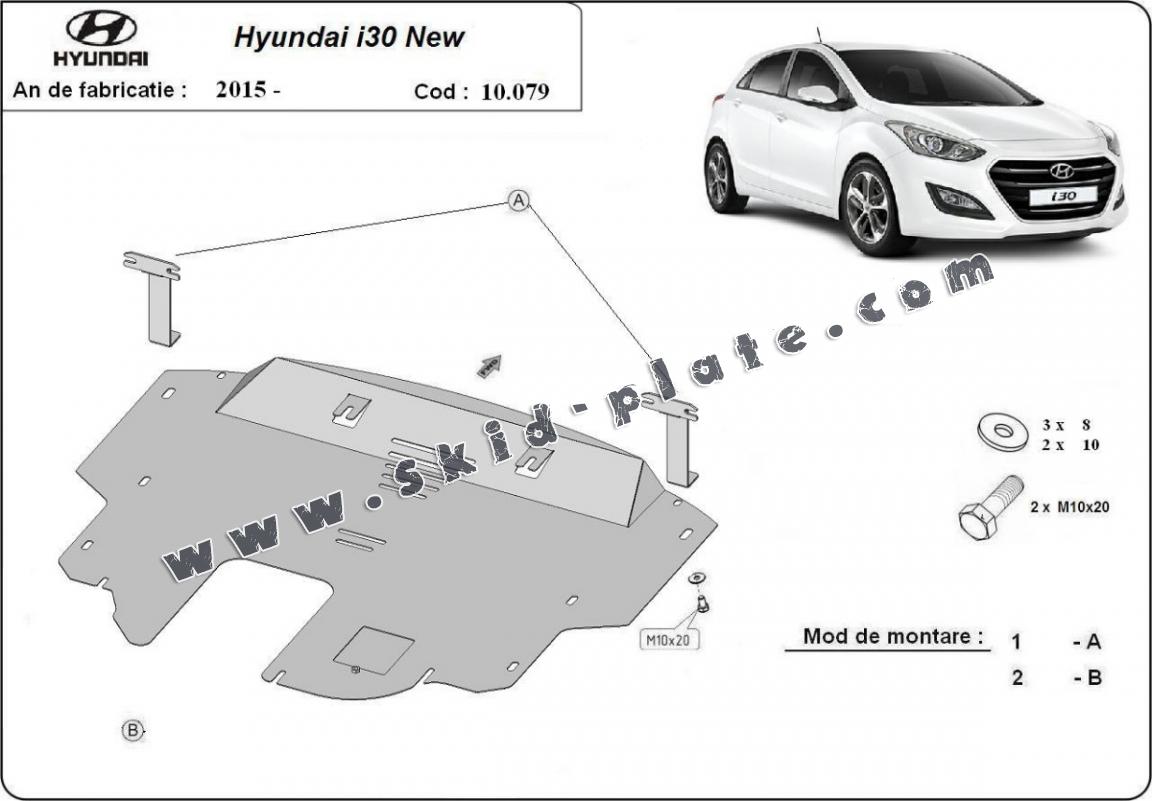 HYUNDAI

Hyundai i30 New

An de fabricatie : 2015 -

Cod : 10.079

i30

A

www.skid-plate.com

3 x 8
2 x 10

2 x M10x20

M10x20

Mod de montare : 1 - A
2 - B

B