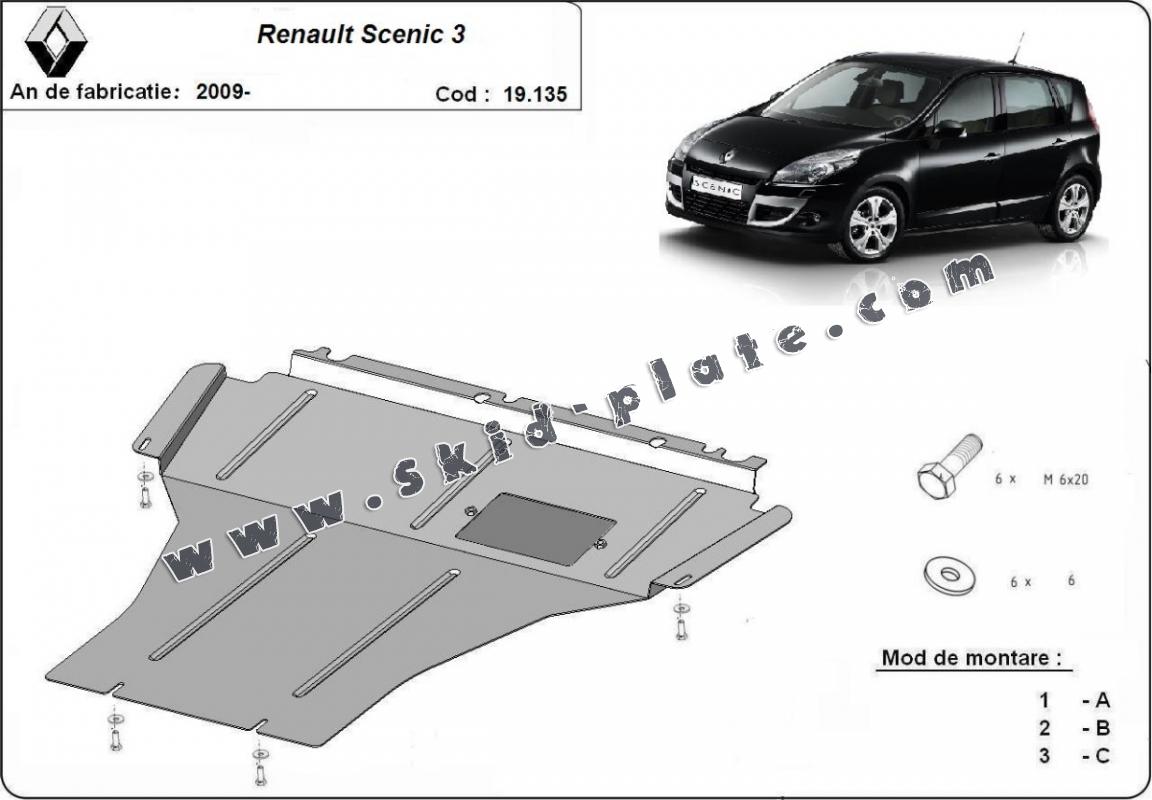 Renault Scenic 3

An de fabricatie: 2009-

Cod : 19.135

SCENIC

www.skid-plate.com

6 x M 6x20

6 x 6

Mod de montare :

1 - A
2 - B
3 - C