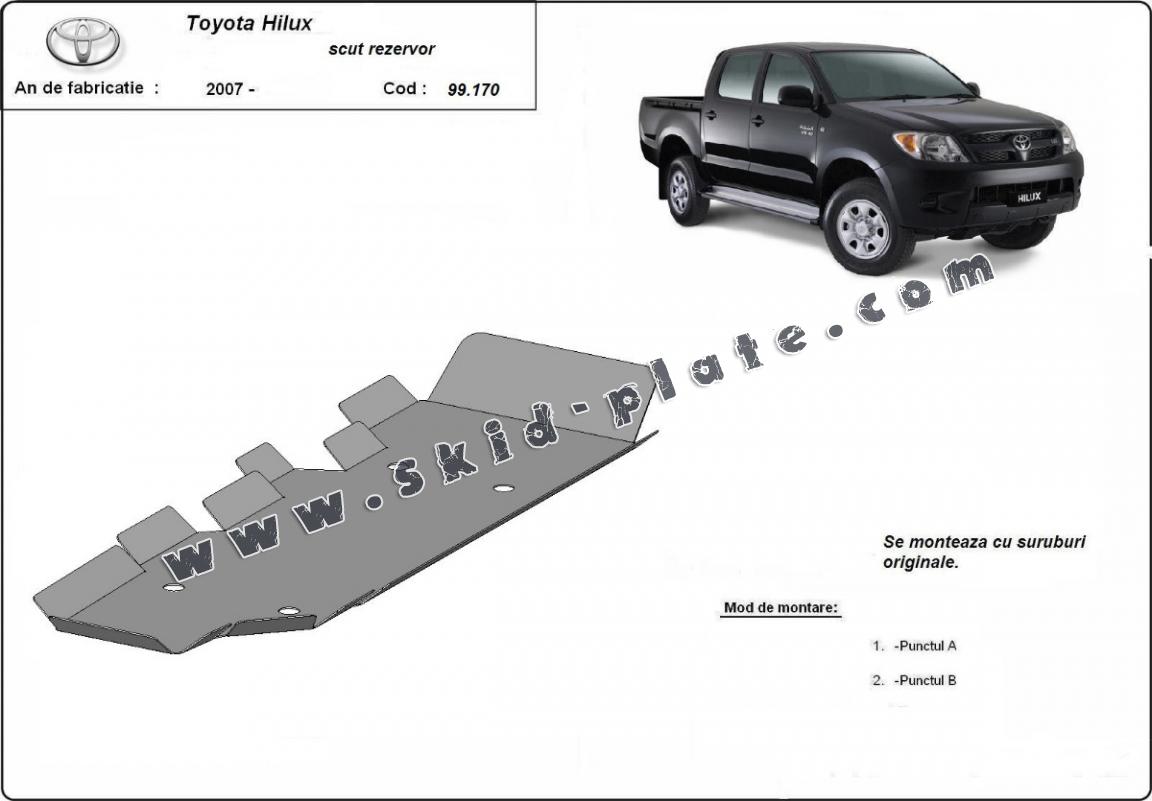 Toyota Hilux
scut rezervor
An de fabricatie : 2007 - Cod : 99.170

HILUX

www.skid-plate.com

Se monteaza cu suruburi originale.

Mod de montare:

1. -Punctul A
2. -Punctul B