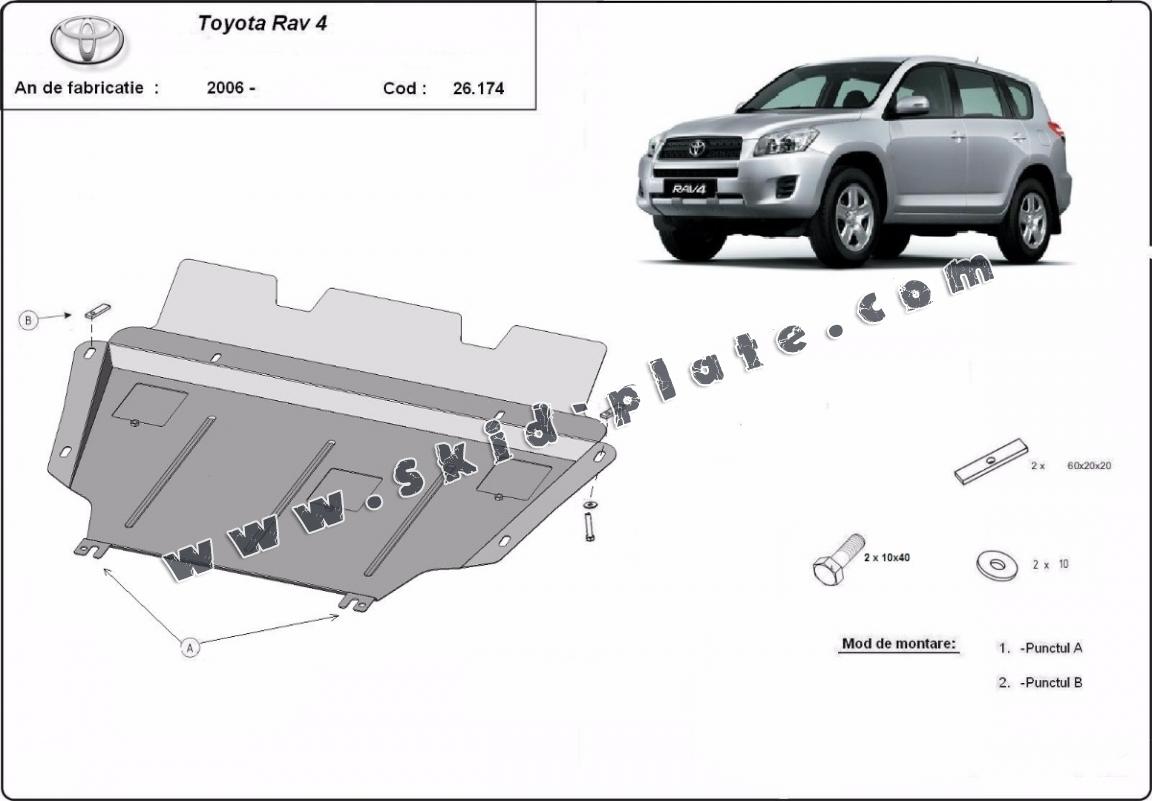 Toyota Rav 4

An de fabricatie : 2006 - Cod : 26.174

RAV4

www.skid-plate.com

B

A

2 x 60x20x20

2 x 10x40

2 x 10

Mod de montare:

1. -Punctul A

2. -Punctul B