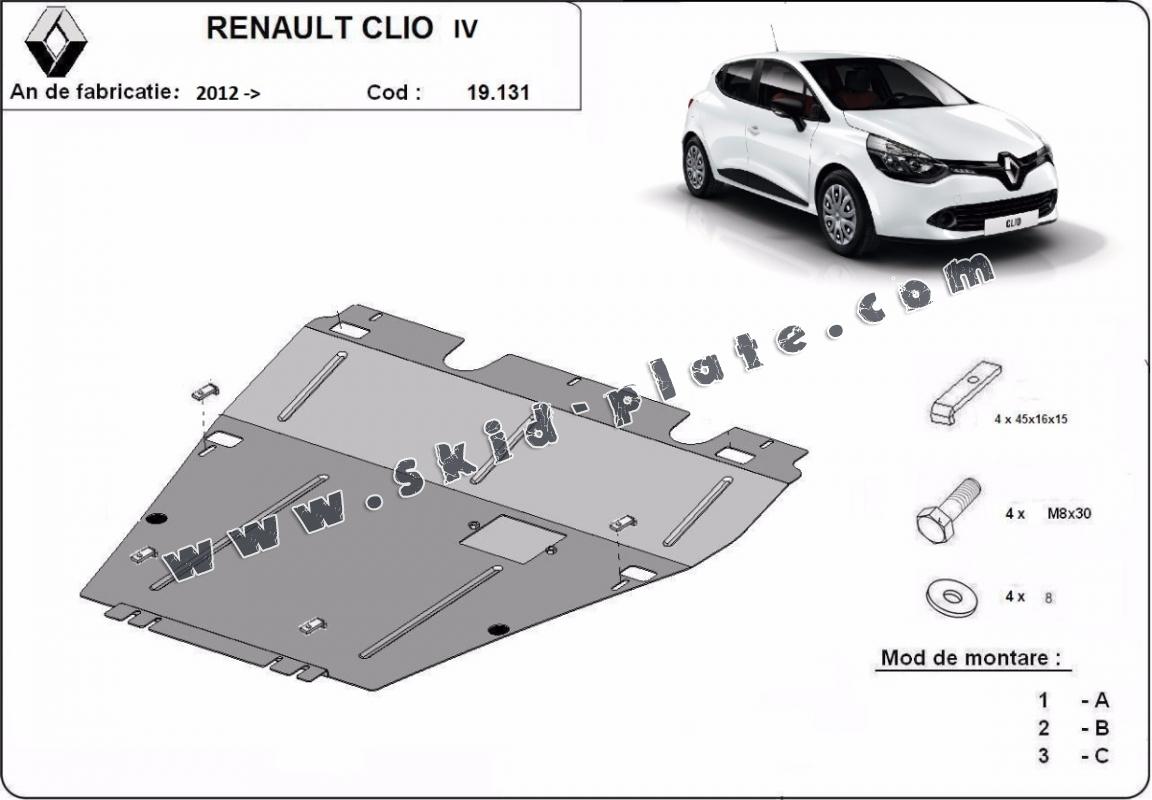 RENAULT CLIO IV

An de fabricatie: 2012 ->

Cod : 19.131

CLIO

www.skid-plate.com

4 x 45x16x15

4 x M8x30

4 x 8

Mod de montare :

1 - A
2 - B
3 - C