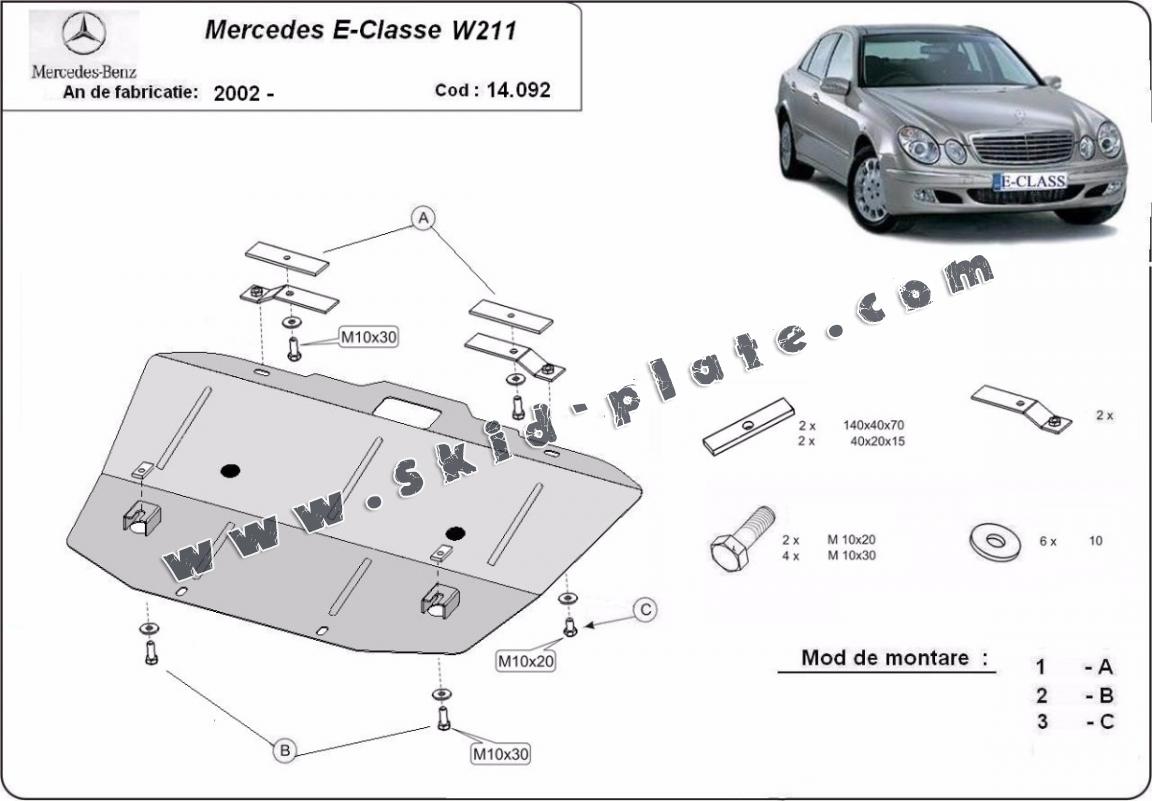 Mercedes-Benz

Mercedes E-Classe W211

An de fabricatie: 2002 -

Cod : 14.092

E-CLASS

www.skid-plate.com

A

M10x30

2 x 140x40x70
2 x 40x20x15

2 x

2 x M 10x20
4 x M 10x30

6 x 10

C

M10x20

B

M10x30

Mod de montare :

1 - A
2 - B
3 - C