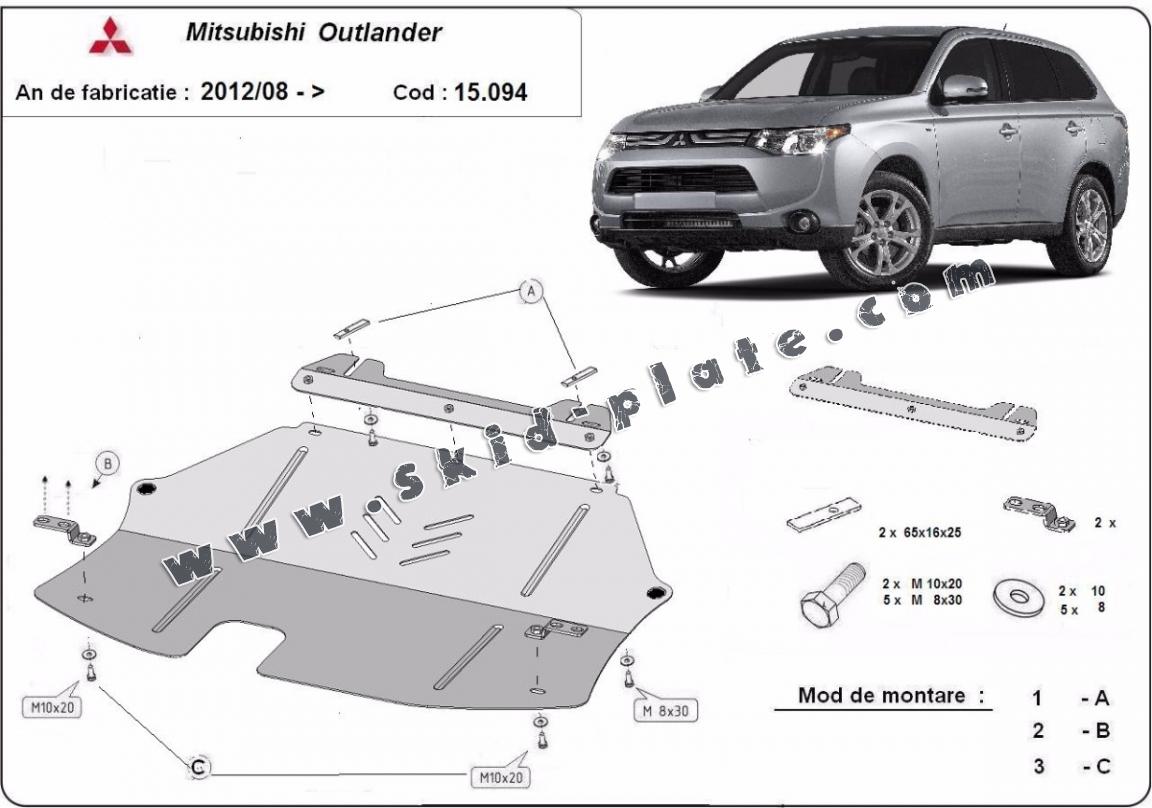 Mitsubishi Outlander

An de fabricatie : 2012/08 - > Cod : 15.094

www.skid-plate.com

A

B

2 x 65x16x25

2 x

2 x M 10x20
5 x M 8x30

2 x 10
5 x 8

M10x20

M 8x30

M10x20

C

Mod de montare :

1 - A
2 - B
3 - C