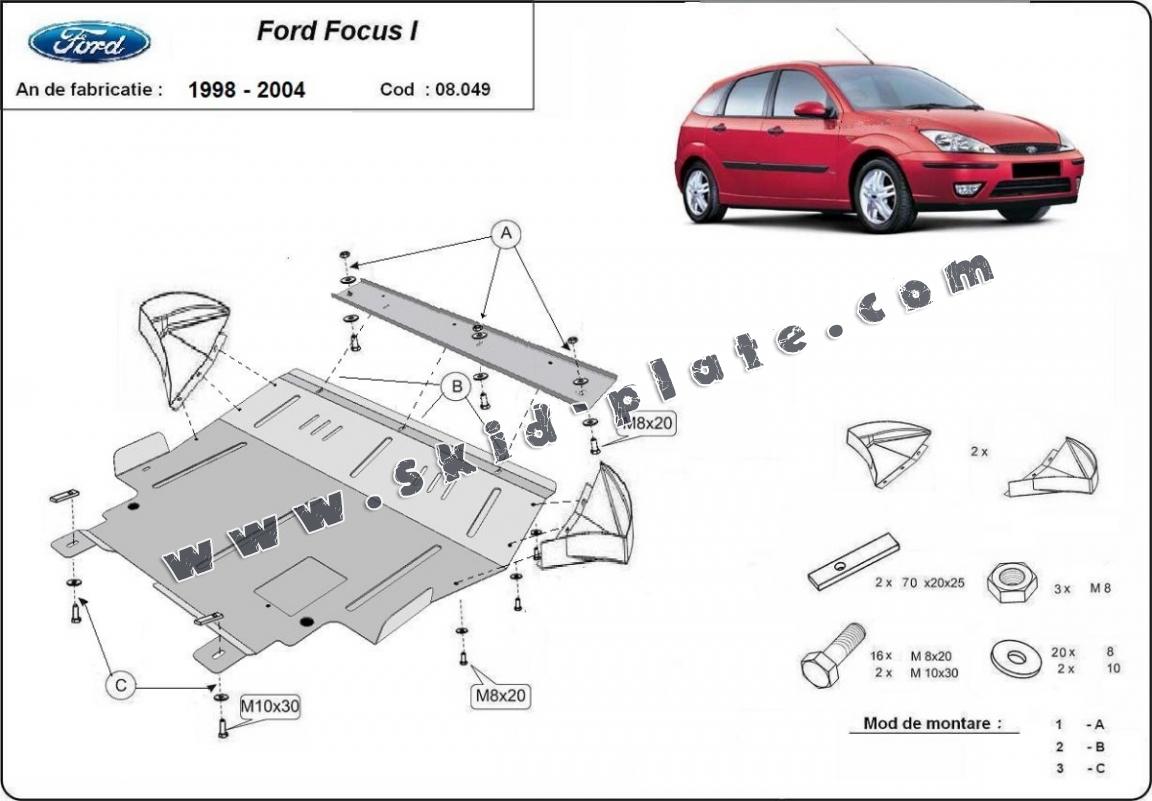 Ford

Ford Focus I

An de fabricatie : 1998 - 2004 Cod : 08.049

www.skid-plate.com

A

B

M8x20

C

M10x30

M8x20

2 x

2 x 70 x20x25

3 x M 8

16 x M 8x20
2 x M 10x30

20 x 8
2 x 10

Mod de montare :

1 - A
2 - B
3 - C