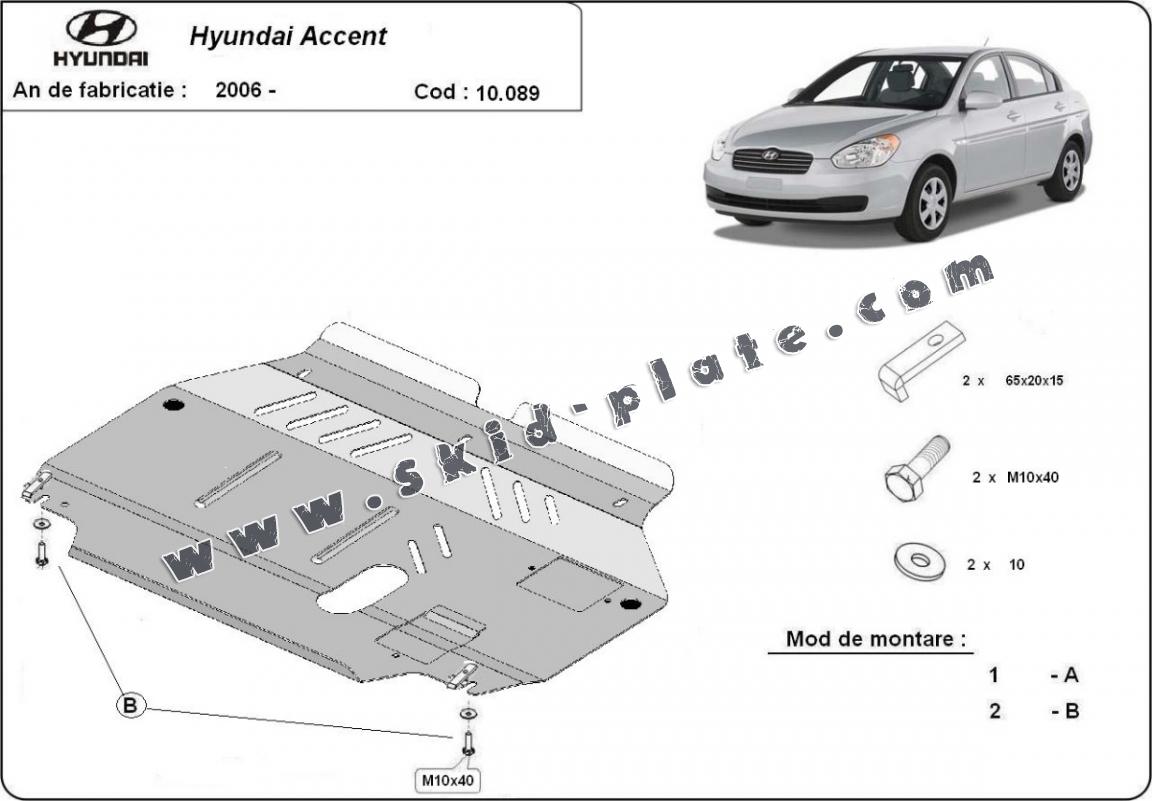 HYUNDAI

Hyundai Accent

An de fabricatie : 2006 - Cod : 10.089

www.skid-plate.com

2 x 65x20x15

2 x M10x40

2 x 10

Mod de montare :

1 - A

2 - B

B

M10x40