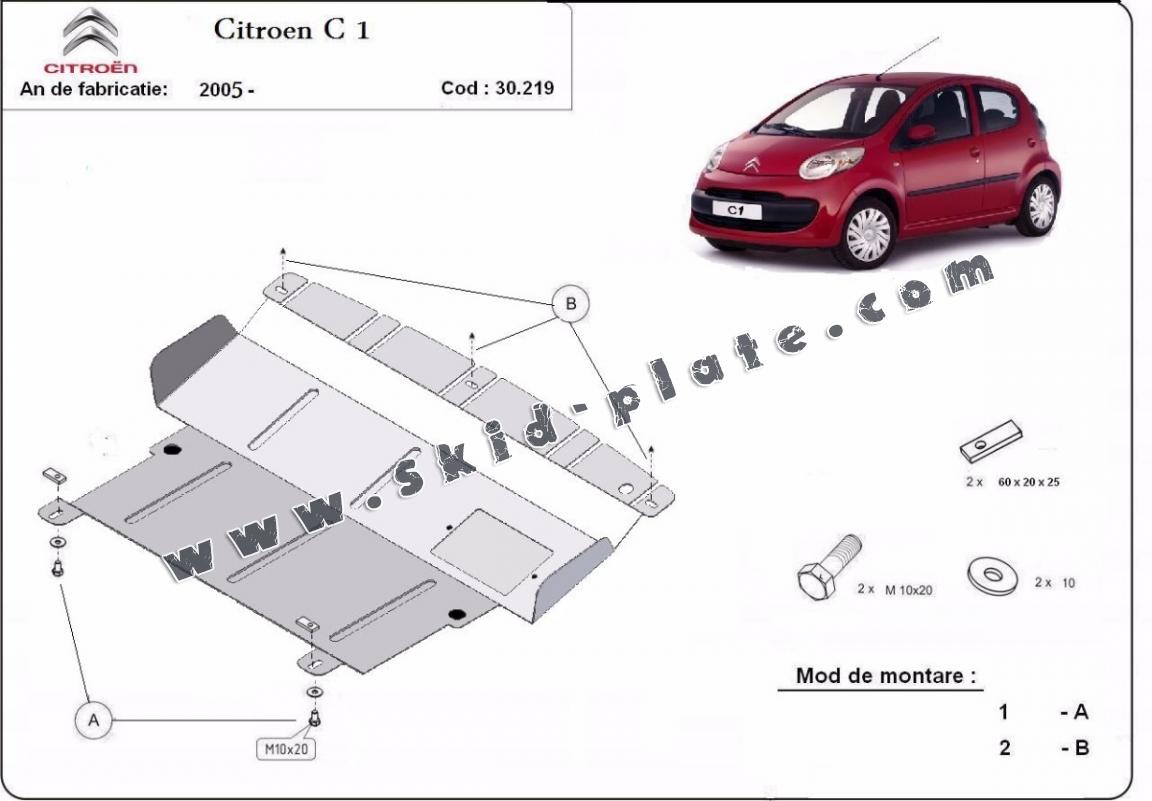 CITROËN

Citroen C 1

An de fabricatie: 2005 - Cod : 30.219

C1

www.skid-plate.com

B

2 x 60 x 20 x 25

2 x M 10x20

2 x 10

A

M10x20

Mod de montare :

1 - A

2 - B