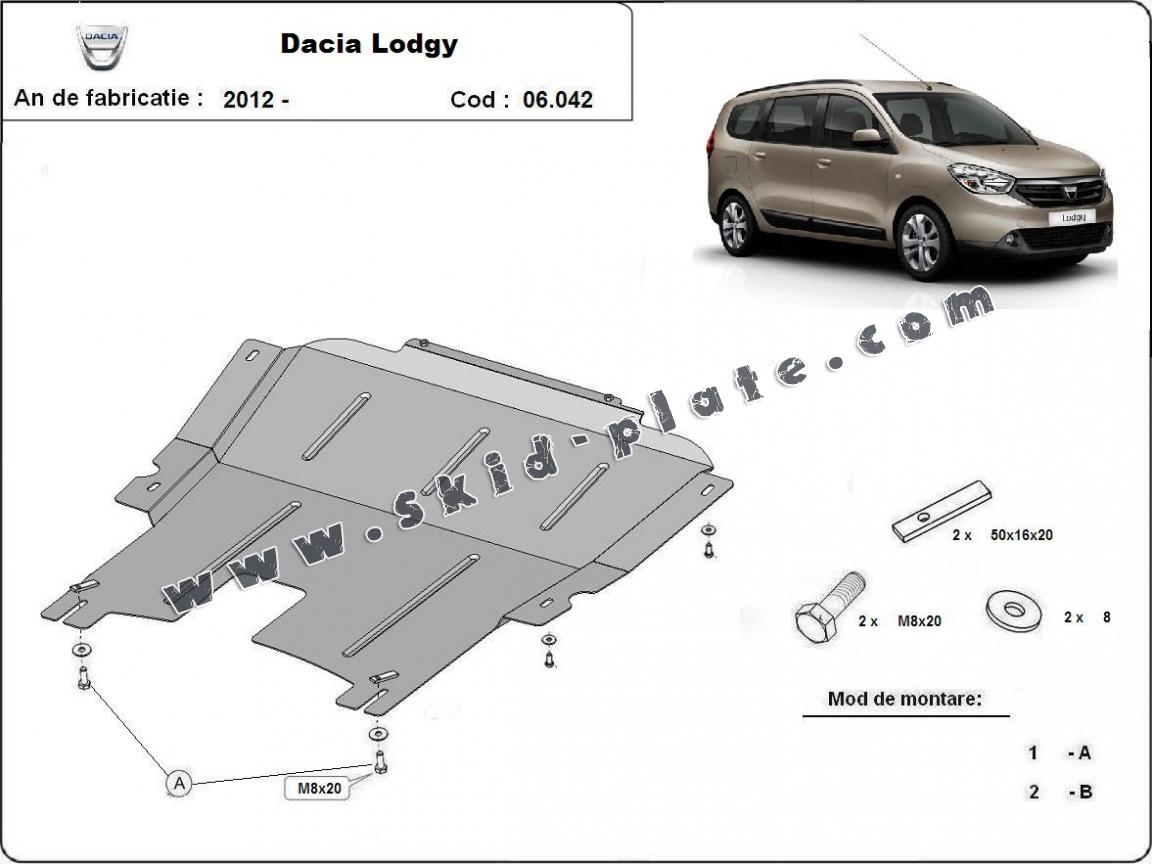 DACIA

Dacia Lodgy

An de fabricatie : 2012 -

Cod : 06.042

Lodgy

www.skid-plate.com

2 x 50x16x20

2 x M8x20

2 x 8

Mod de montare:

1 - A

2 - B

A

M8x20