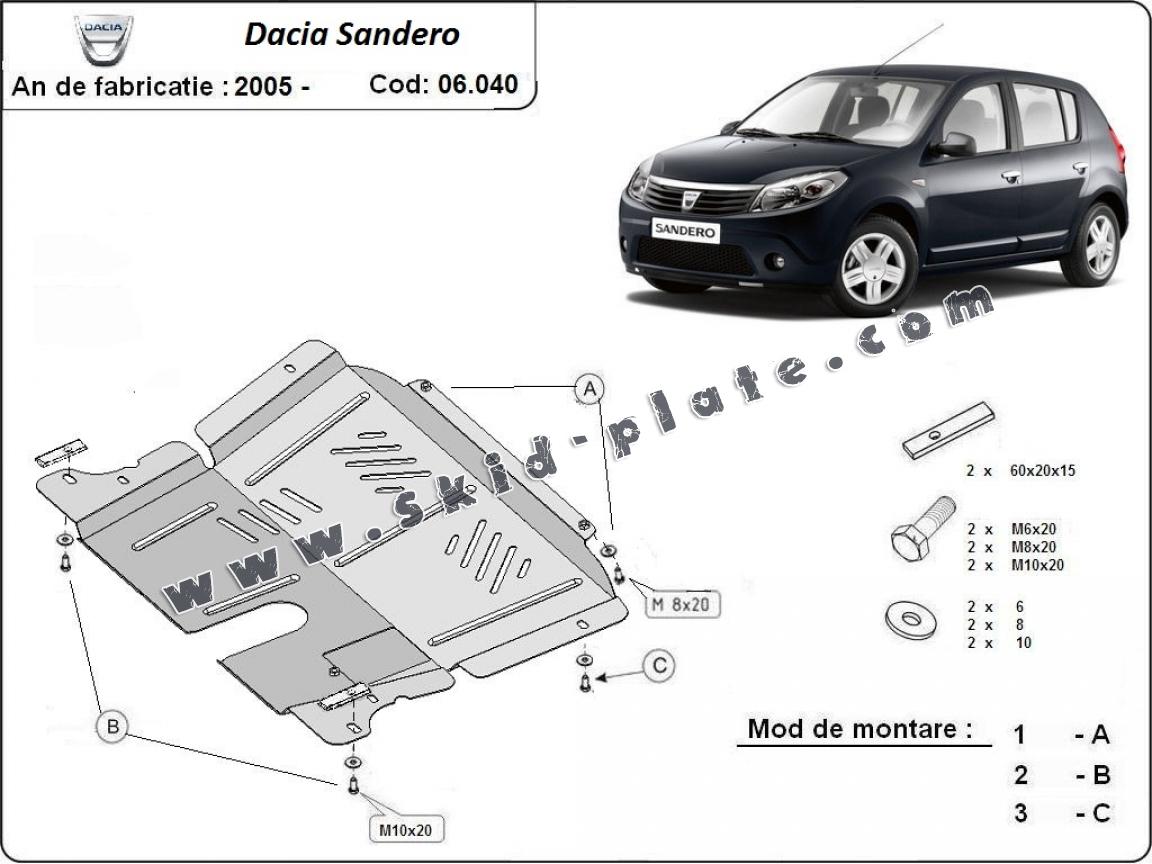 DACIA

Dacia Sandero

An de fabricatie : 2005 -

Cod: 06.040

SANDERO

www.skid-plate.com

A

M 8x20

C

B

M10x20

2 x 60x20x15

2 x M6x20
2 x M8x20
2 x M10x20

2 x 6
2 x 8
2 x 10

Mod de montare :

1 - A
2 - B
3 - C