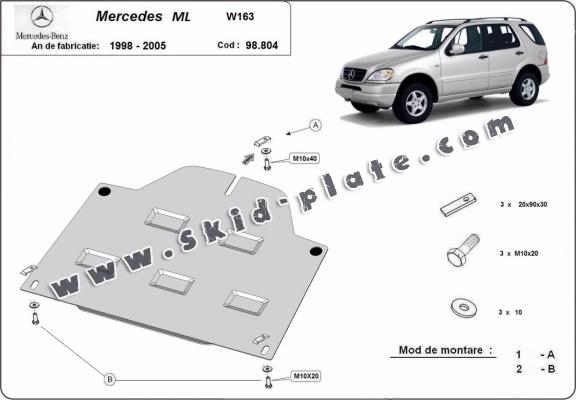 Mercedes-Benz
Mercedes ML W163
An de fabricatie: 1998 - 2005 Cod : 98.804

www.skid-plate.com

A
M10x40

3 x 20x90x30

3 x M10x20

3 x 10

Mod de montare :
1 - A
2 - B

B
M10X20