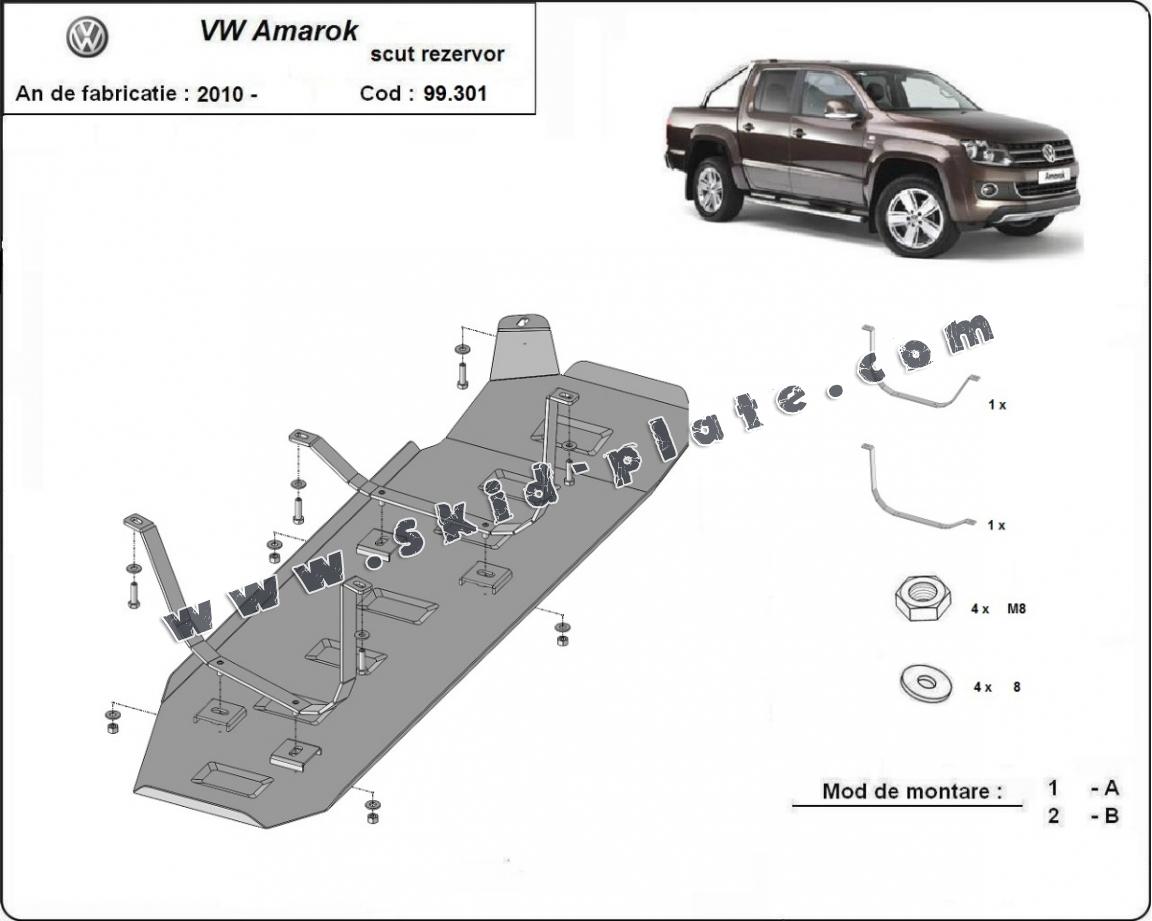 VW Amarok
scut rezervor
An de fabricatie : 2010 -
Cod : 99.301

Amarok

www.skid-plate.com

1 x

1 x

4 x M8

4 x 8

Mod de montare : 1 - A
2 - B