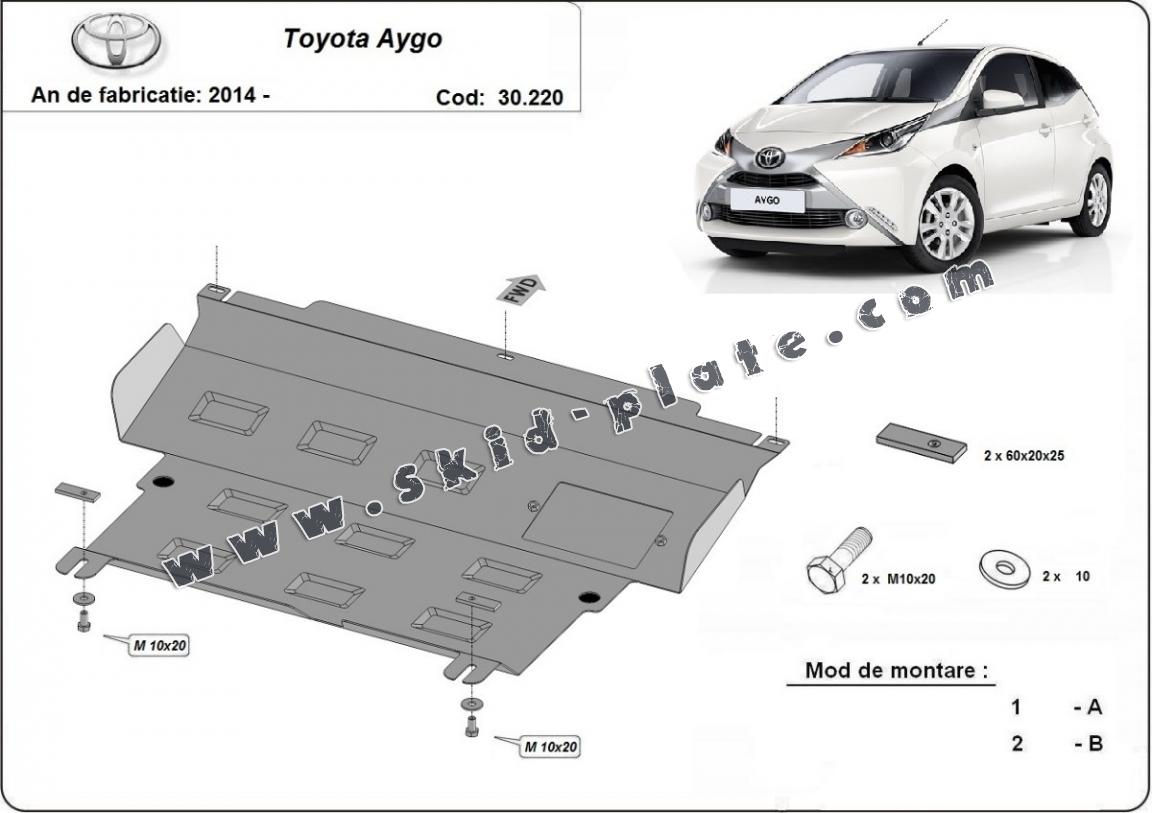 Toyota Aygo

An de fabricatie: 2014 -

Cod: 30.220

AYGO

FWD

www.skid-plate.com

2 x 60x20x25

2 x M10x20

2 x 10

M 10x20

M 10x20

Mod de montare :

1 - A

2 - B