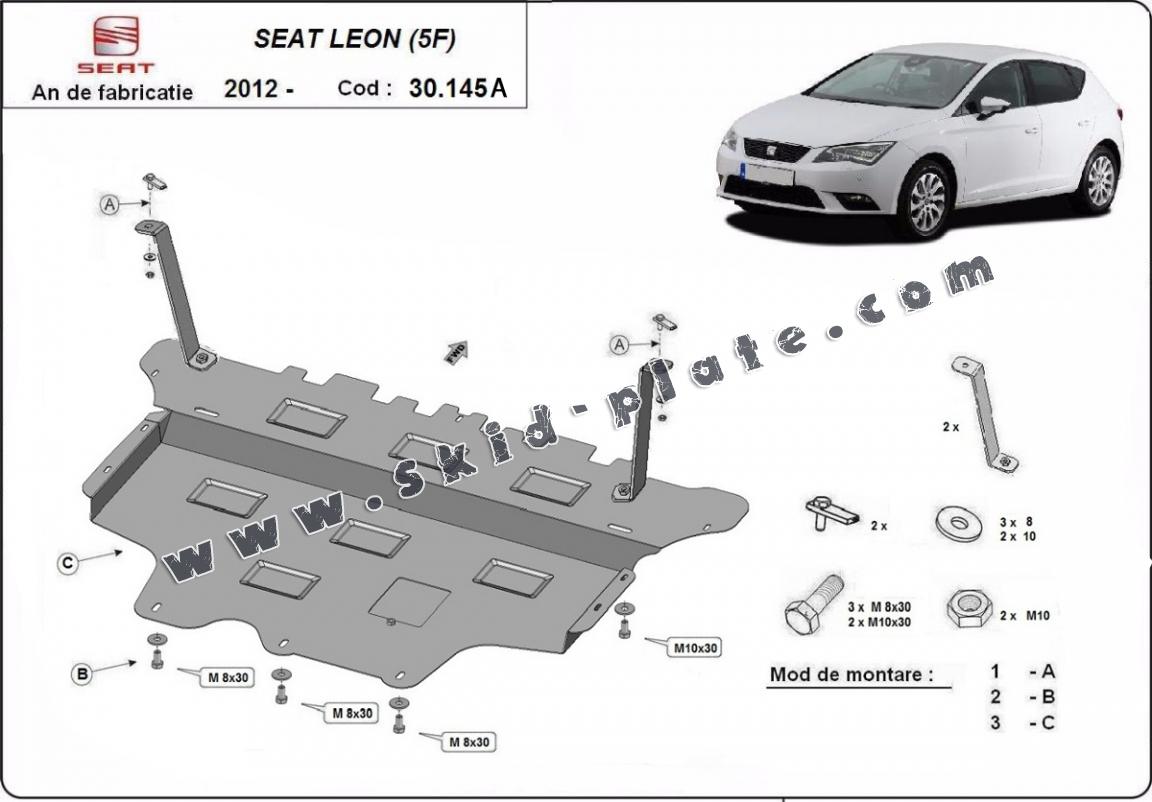 SEAT

SEAT LEON (5F)

An de fabricatie 2012 - Cod : 30.145A

www.skid-plate.com

A

A

FWD

C

B

M 8x30

M 8x30

M 8x30

M10x30

2 x

2 x

3 x 8
2 x 10

3 x M 8x30
2 x M10x30

2 x M10

Mod de montare :

1 - A
2 - B
3 - C