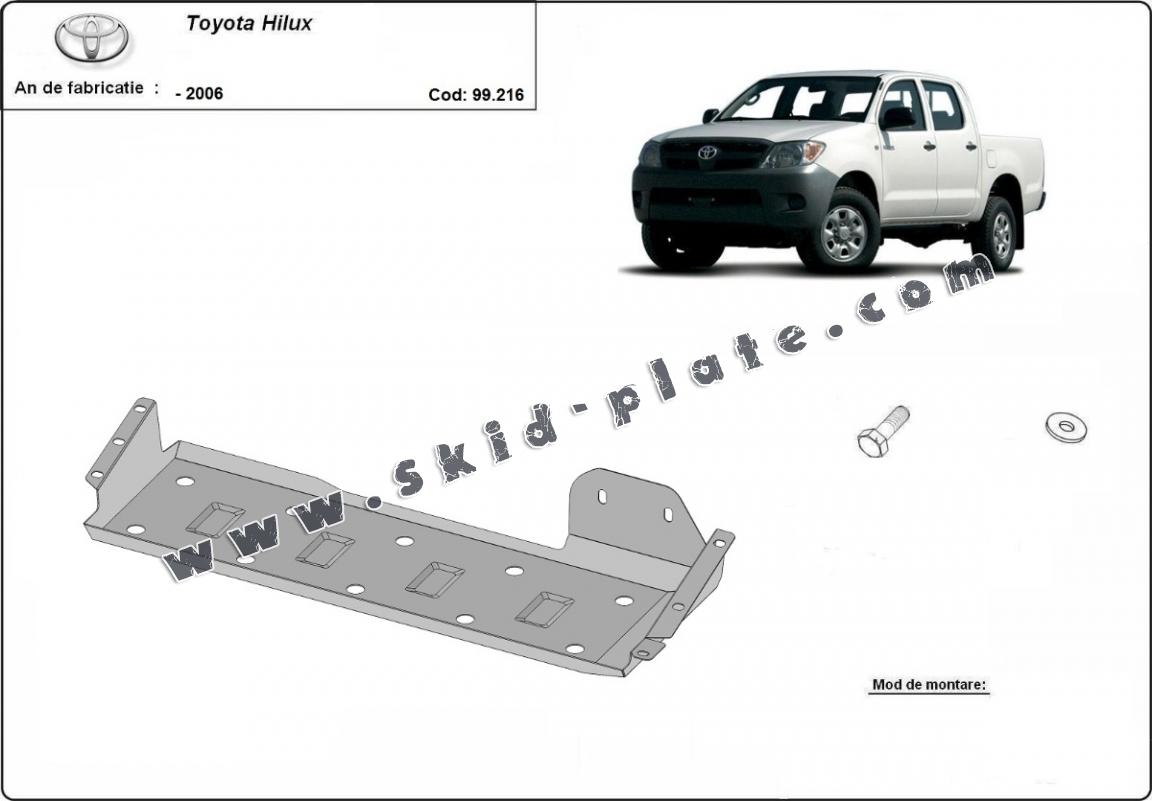 Toyota Hilux

An de fabricatie : - 2006 Cod: 99.216

www.skid-plate.com

Mod de montare: