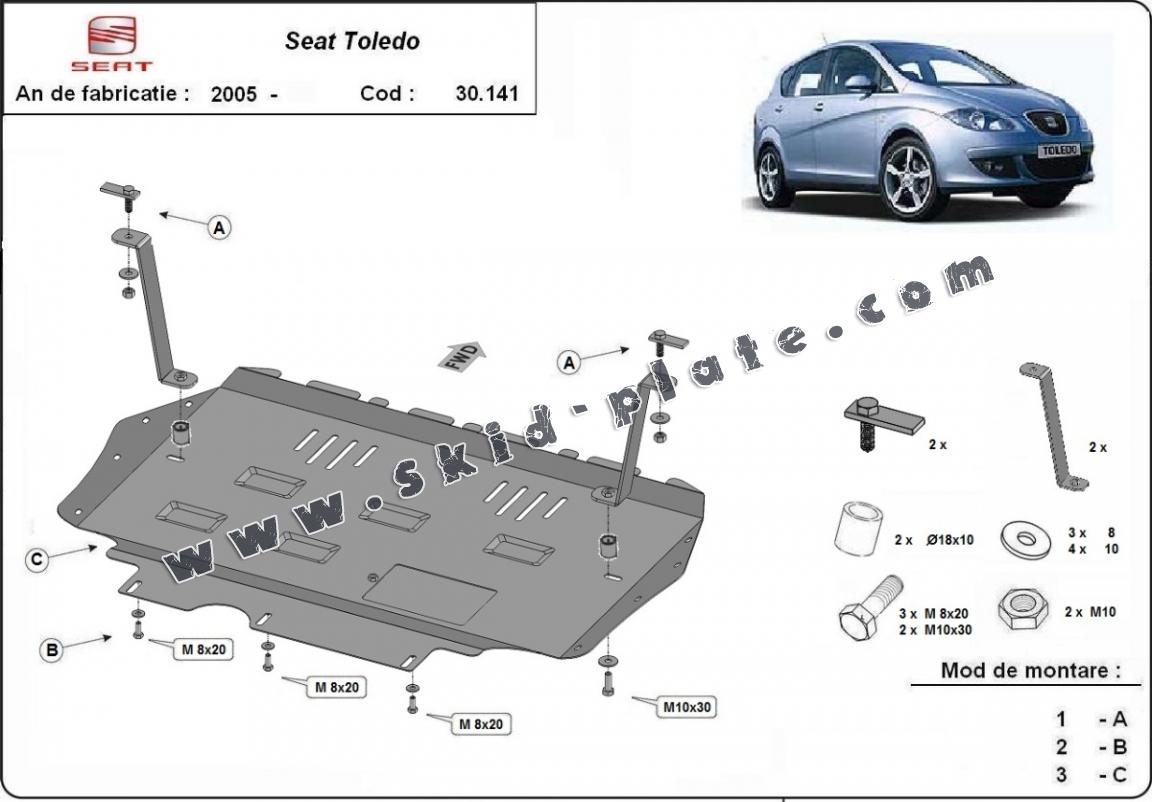 SEAT

Seat Toledo

An de fabricatie : 2005 - Cod : 30.141

TOLEDO

www.skid-plate.com

A

FWD

A

C

B

M 8x20

M 8x20

M 8x20

M10x30

2 x

2 x

2 x Ø18x10

3 x 8
4 x 10

3 x M 8x20
2 x M10x30

2 x M10

Mod de montare :

1 - A
2 - B
3 - C