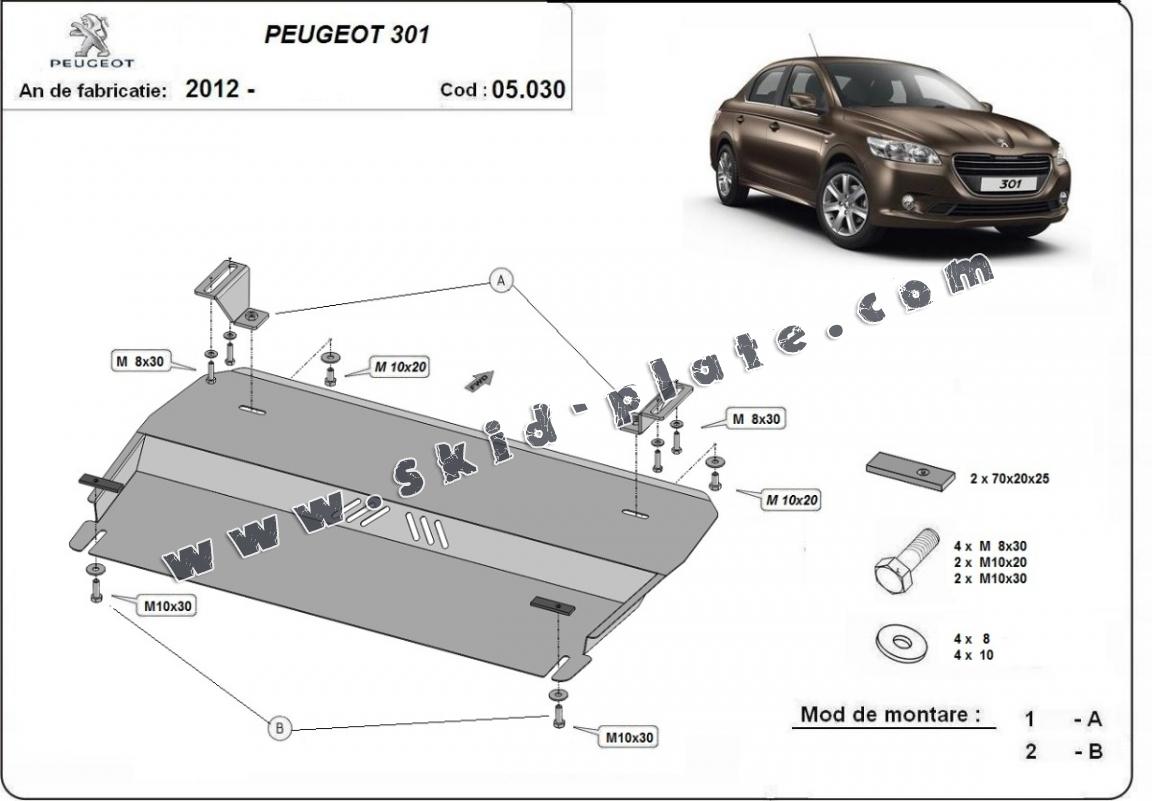 PEUGEOT

PEUGEOT 301

An de fabricatie: 2012 -

Cod : 05.030

301

www.skid-plate.com

A

M 8x30

M 10x20

FWD

M 8x30

M 10x20

M10x30

B

M10x30

2 x 70x20x25

4 x M 8x30
2 x M10x20
2 x M10x30

4 x 8
4 x 10

Mod de montare :

1 - A

2 - B