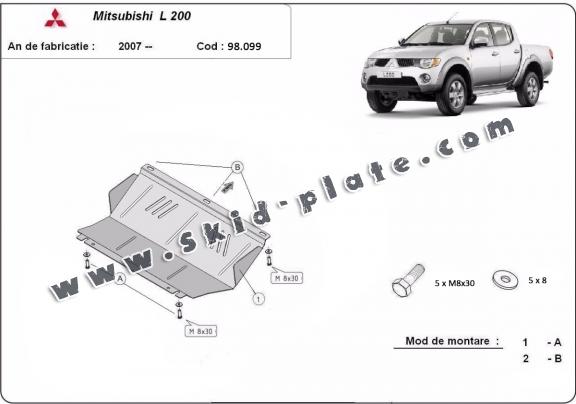 Mitsubishi L 200

An de fabricatie : 2007 -- Cod : 98.099

L200

www.skid-plate.com

B

A

M 8x30

M 8x30

1

5 x M8x30

5 x 8

Mod de montare :

1 - A

2 - B