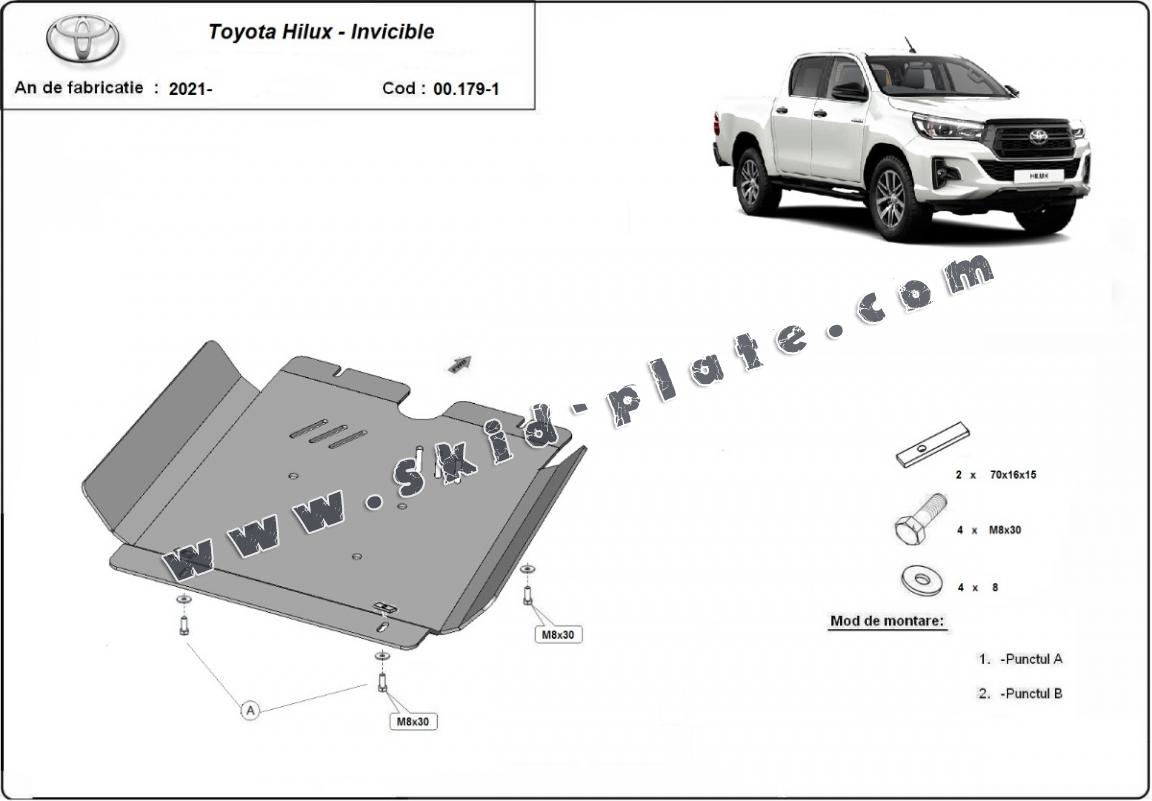 Toyota Hilux - Invicible

An de fabricatie : 2021-

Cod : 00.179-1

HILUX

www.skid-plate.com

2 x 70x16x15

4 x M8x30

4 x 8

Mod de montare:

1. -Punctul A

2. -Punctul B

M8x30

M8x30

A