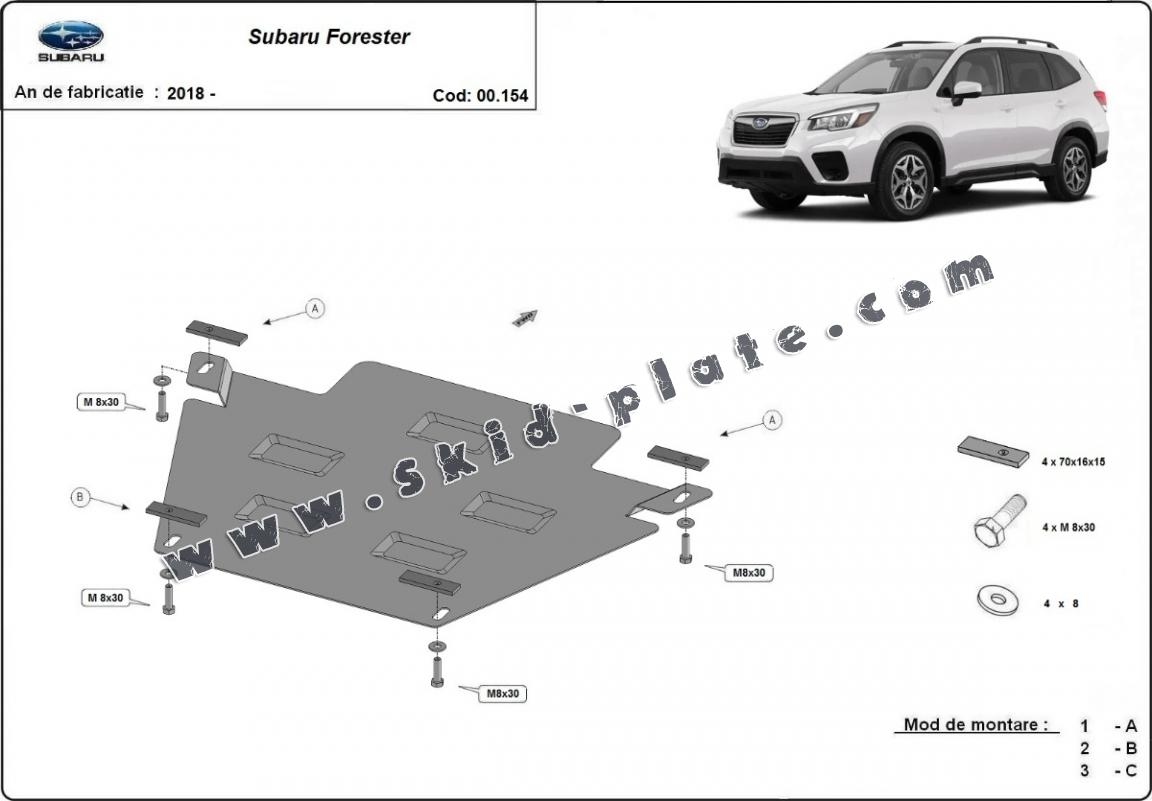 SUBARU

Subaru Forester

An de fabricatie : 2018 -

Cod: 00.154

www.skid-plate.com

A

A

B

M 8x30

M 8x30

M8x30

M8x30

4 x 70x16x15

4 x M 8x30

4 x 8

Mod de montare :
1 - A
2 - B
3 - C