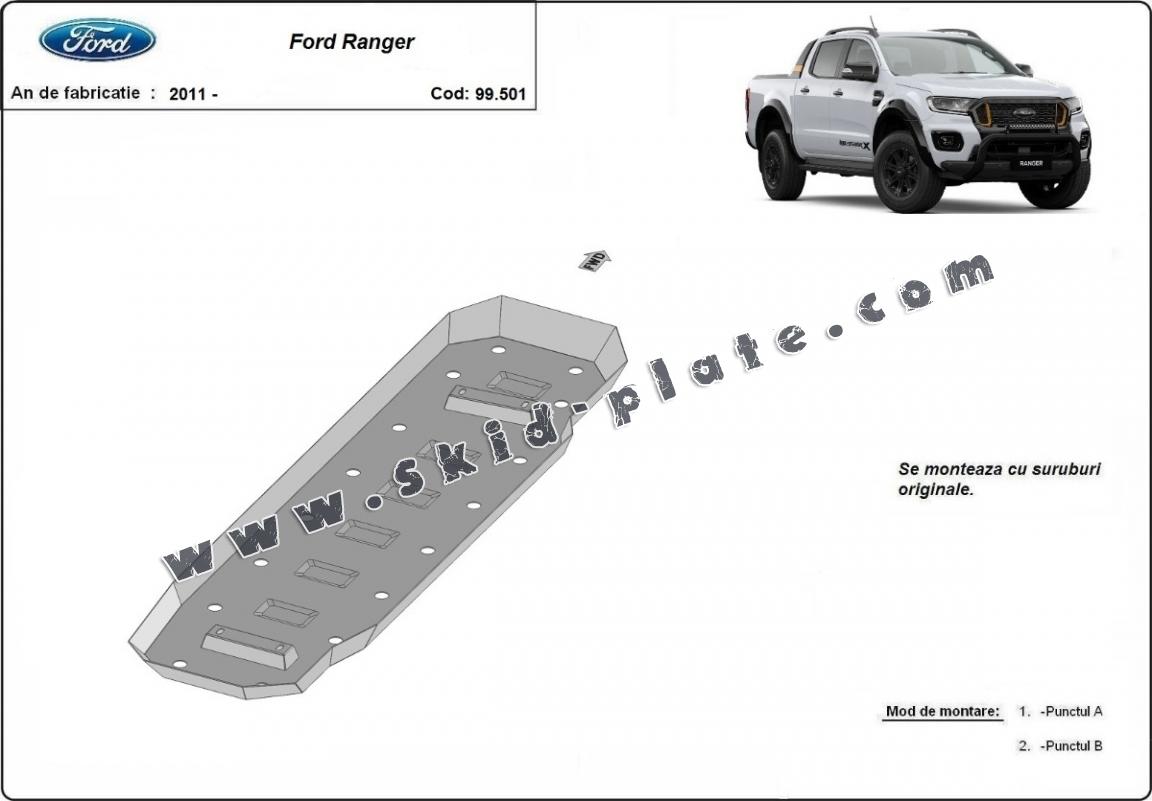 Ford

Ford Ranger

An de fabricatie : 2011 -

Cod: 99.501

RANGER

FWD

www.skid-plate.com

Se monteaza cu suruburi originale.

Mod de montare: 1. -Punctul A

2. -Punctul B